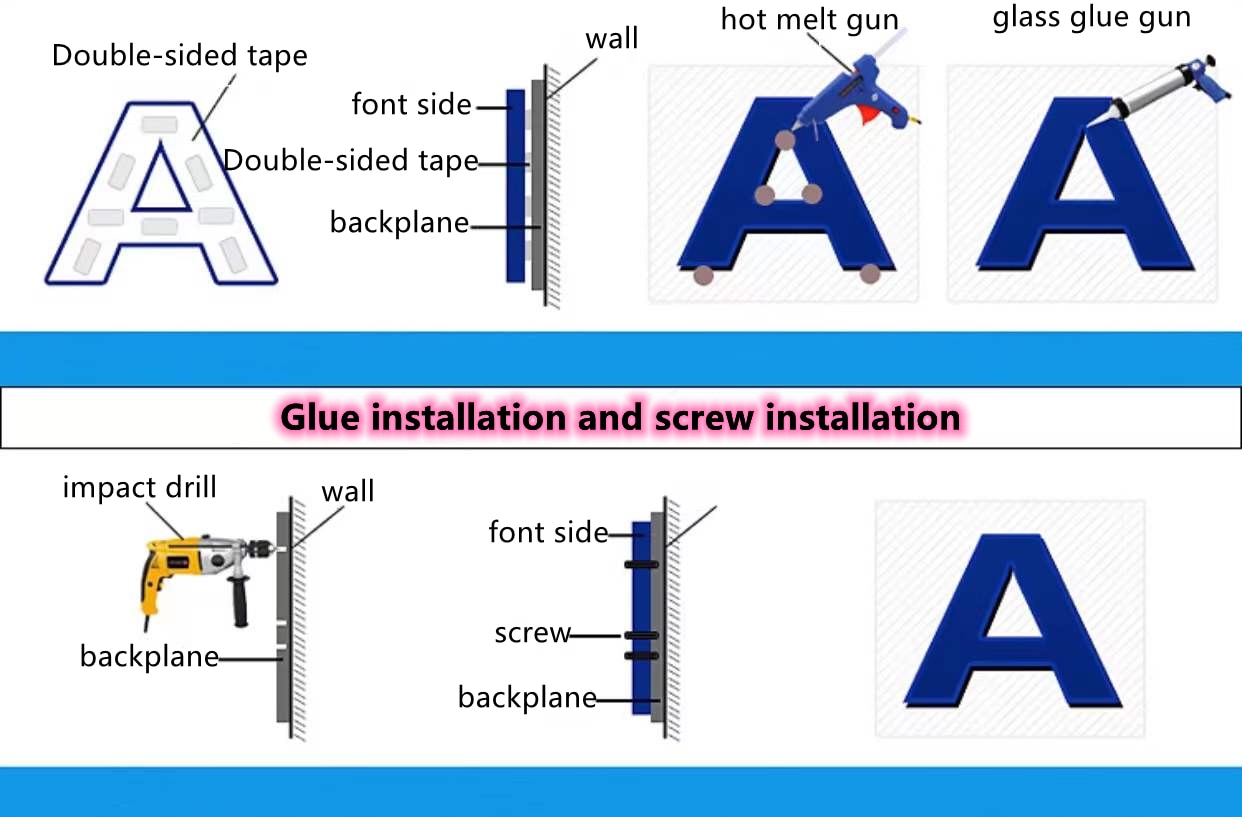 Double-sided tape

wall

font side

Double-sided tape

backplane

hot melt gun

glass glue gun

Glue installation and screw installation

impact drill

wall

backplane

font side

screw

backplane