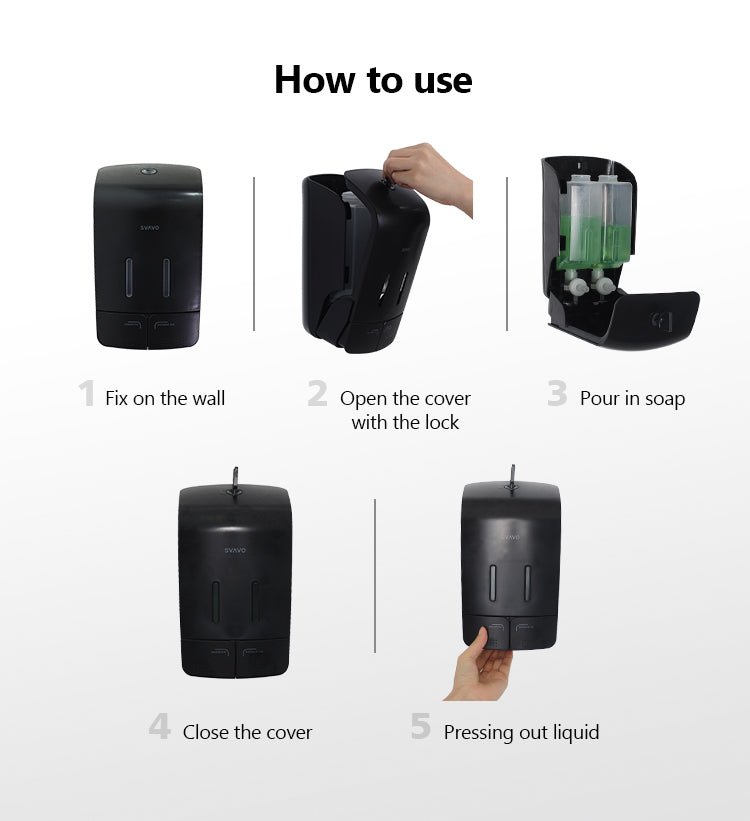 How to use

SVAVO

1 Fix on the wall

2 Open the cover with the lock

3 Pour in soap

SVAVO

4 Close the cover

SVAVO

5 Pressing out liquid