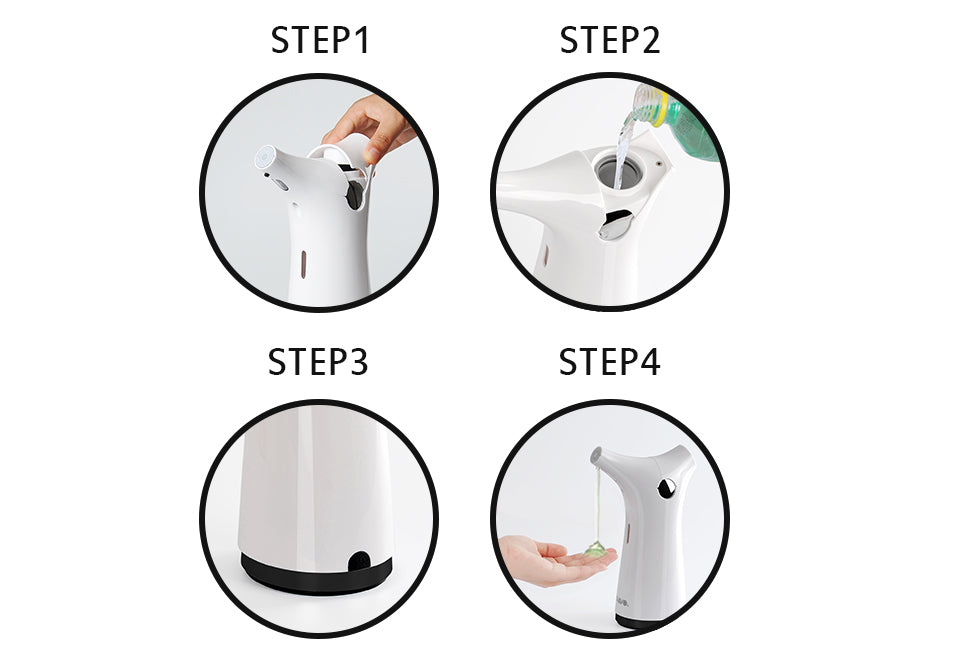 STEP1

STEP2

STEP3

STEP4