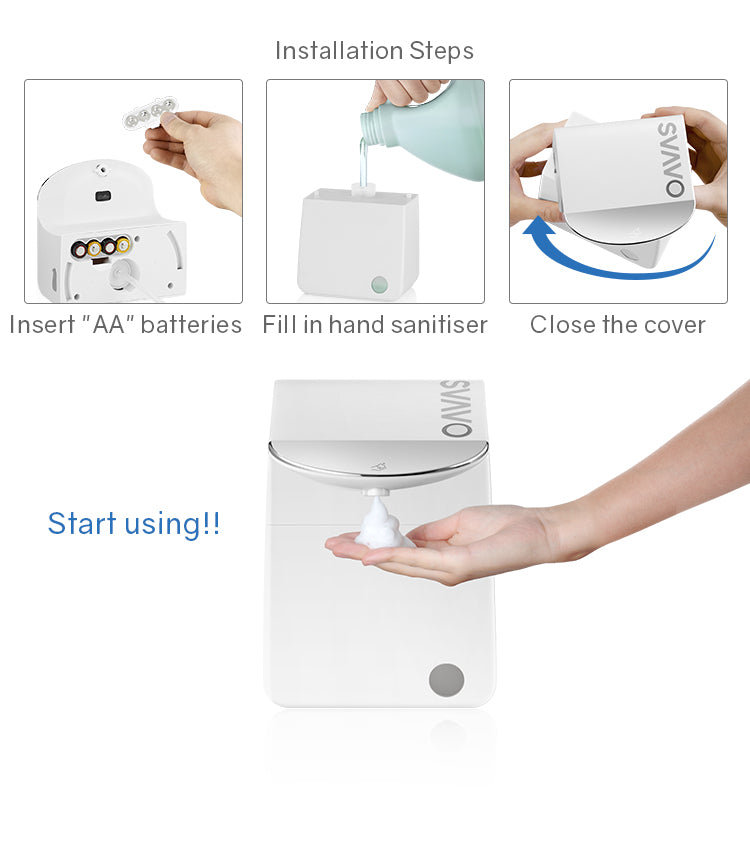 Installation Steps

SVAVO

Insert "AA" batteries

Fill in hand sanitiser

Close the cover

SVAVO

Start using!!