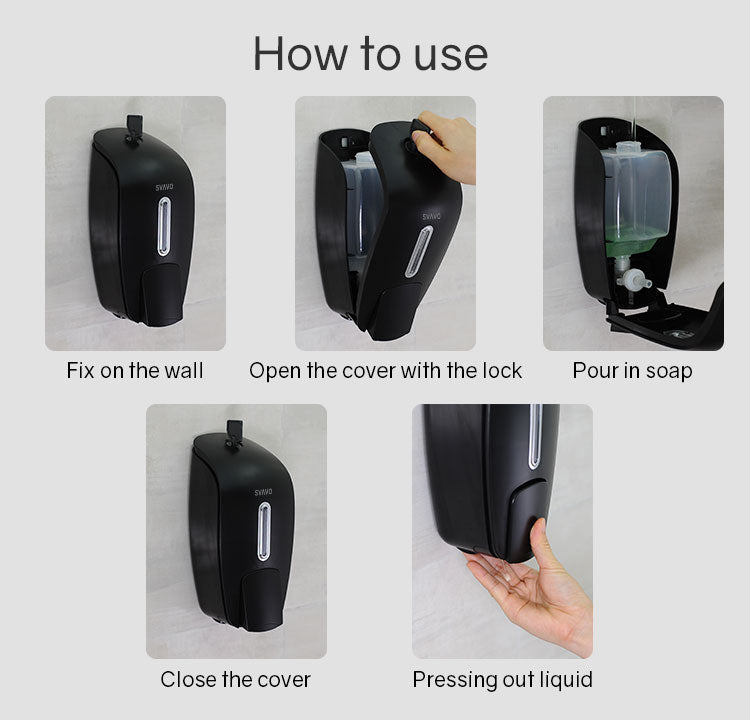 How to use

SVAVO

Fix on the wall

SVAVO

Open the cover with the lock

Pour in soap

SVAVO

Close the cover

Pressing out liquid