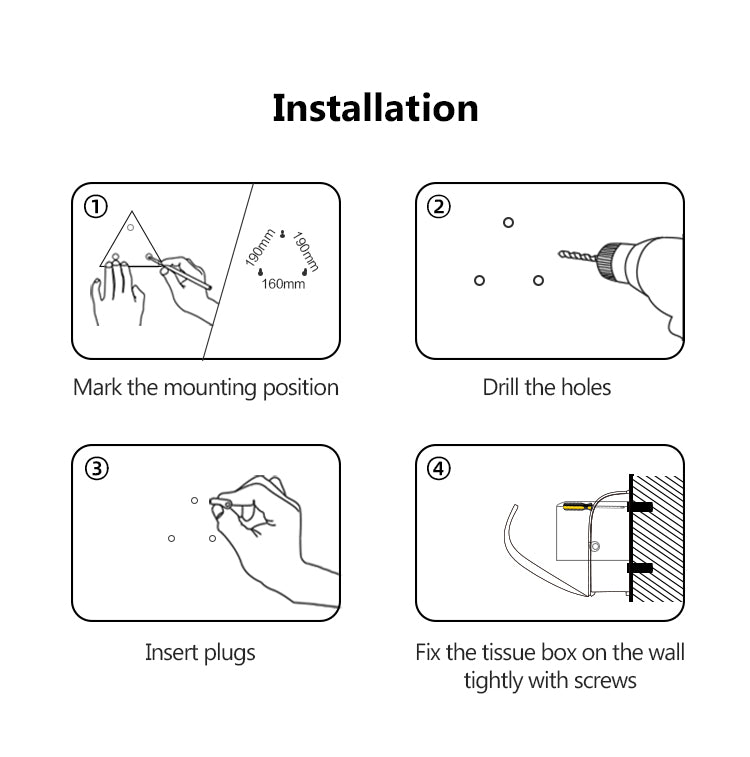 Installation

①

190mm 190mm
160mm

Mark the mounting position

②

Drill the holes

③

Insert plugs

④

Fix the tissue box on the wall tightly with screws