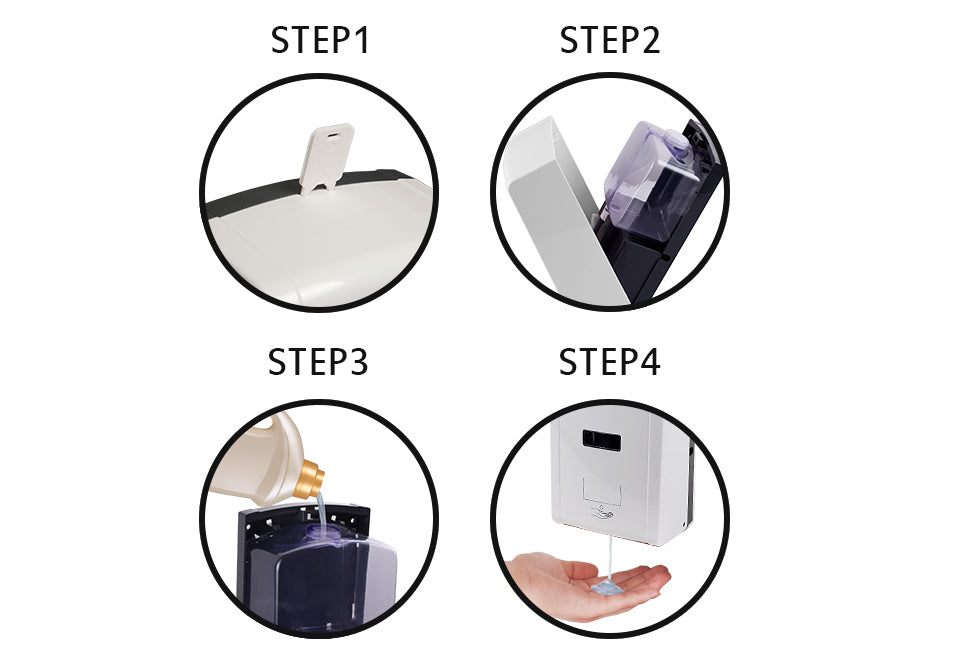 STEP1

STEP2

STEP3

STEP4