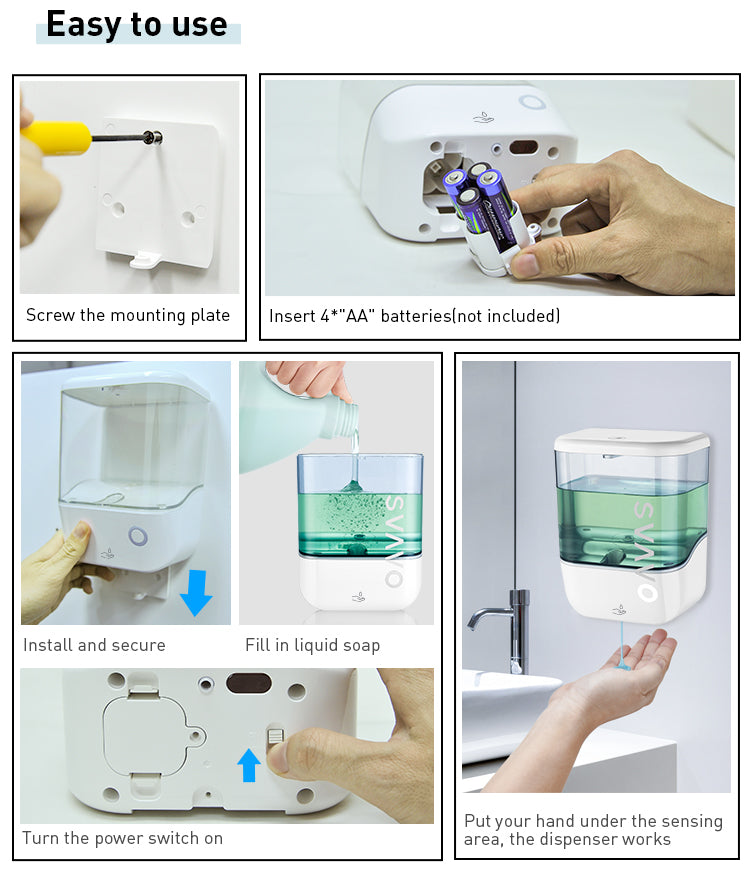 Easy to use

Screw the mounting plate

Insert 4*"AA" batteries(not included)

SVAVO

Install and secure

Fill in liquid soap

Turn the power switch on

SVAVO

Put your hand under the sensing area, the dispenser works