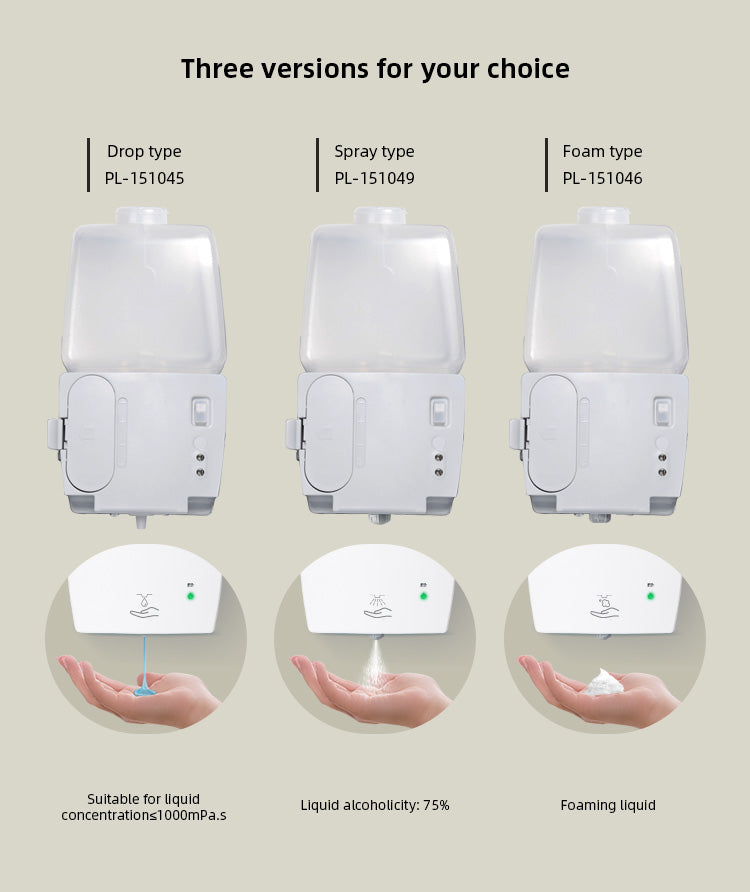 Three versions for your choice

Drop type
PL-151045

Spray type
PL-151049

Foam type
PL-151046

Suitable for liquid concentration≤1000mPa.s

Liquid alcoholicity: 75%

Foaming liquid