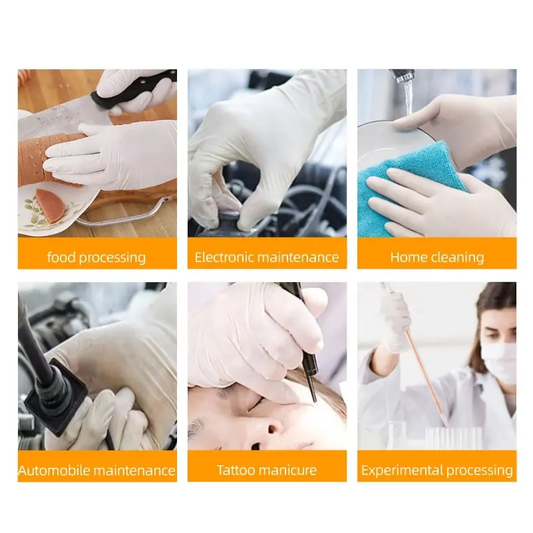 food processing

Electronic maintenance

Home cleaning

Automobile maintenance

Tattoo manicure

Experimental processing