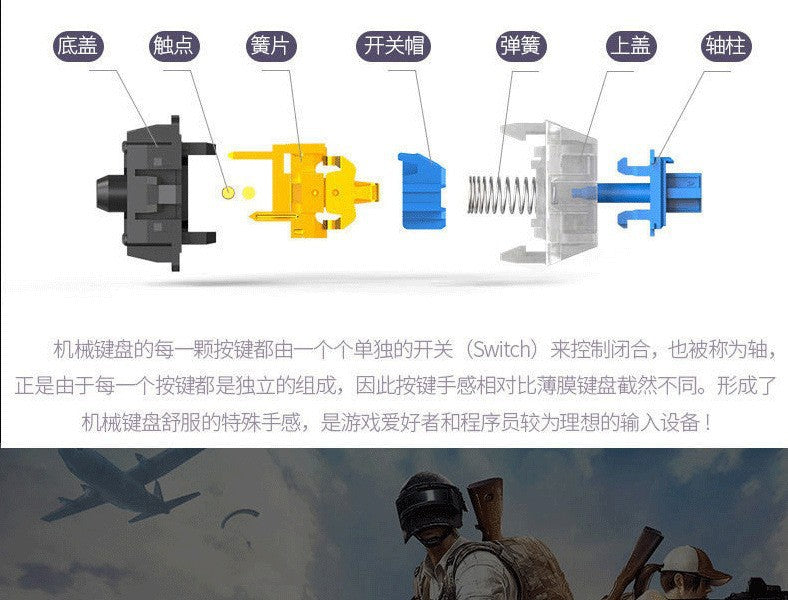 底盖 触点 簧片 开关帽 弹簧 上盖 轴柱

机械键盘的每一颗按键都由一个个单独的开关（Switch）来控制闭合，也被称为轴，正是由于每一个按键都是独立的组成，因此按键手感相对比薄膜键盘截然不同。形成了机械键盘舒服的特殊手感，是游戏爱好者和程序员较为理想的输入设备！