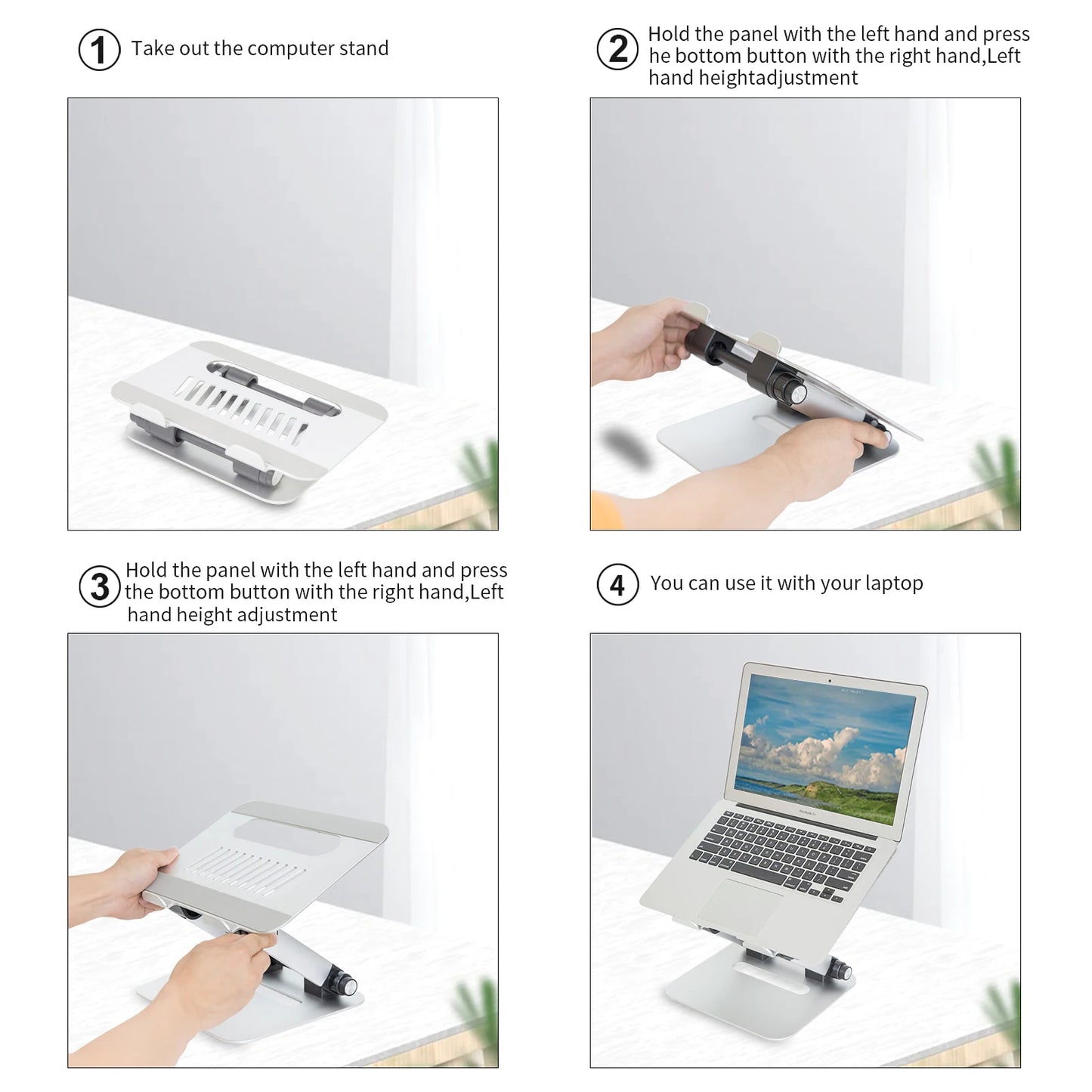 1 Take out the computer stand

2 Hold the panel with the left hand and press he bottom button with the right hand,Left hand heightadjustment

3 Hold the panel with the left hand and press the bottom button with the right hand,Left hand height adjustment

4 You can use it with your laptop

MacBook Air