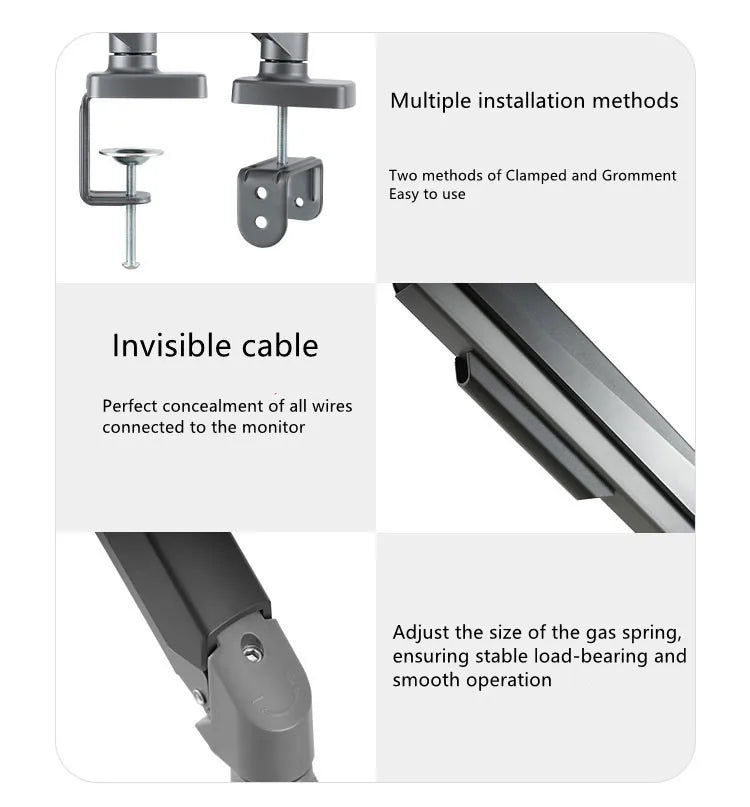 Multiple installation methods

Two methods of Clamped and Gromment
Easy to use

Invisible cable

Perfect concealment of all wires connected to the monitor

Adjust the size of the gas spring, ensuring stable load-bearing and smooth operation