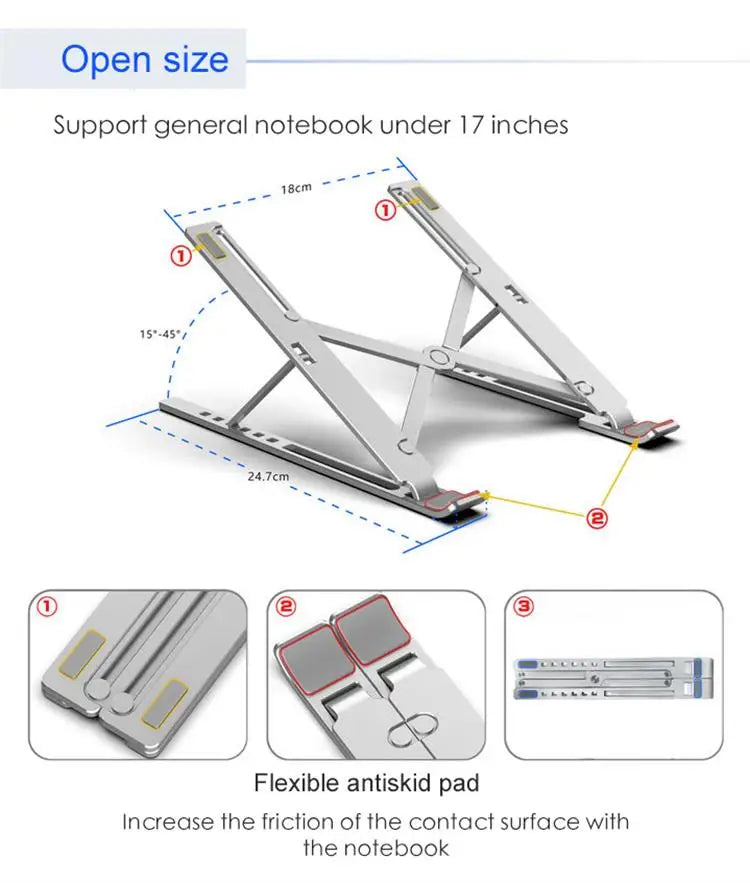 Open size

Support general notebook under 17 inches

18cm

①

①

15°-45°

24.7cm

②

①

②

③

Flexible antiskid pad

Increase the friction of the contact surface with the notebook