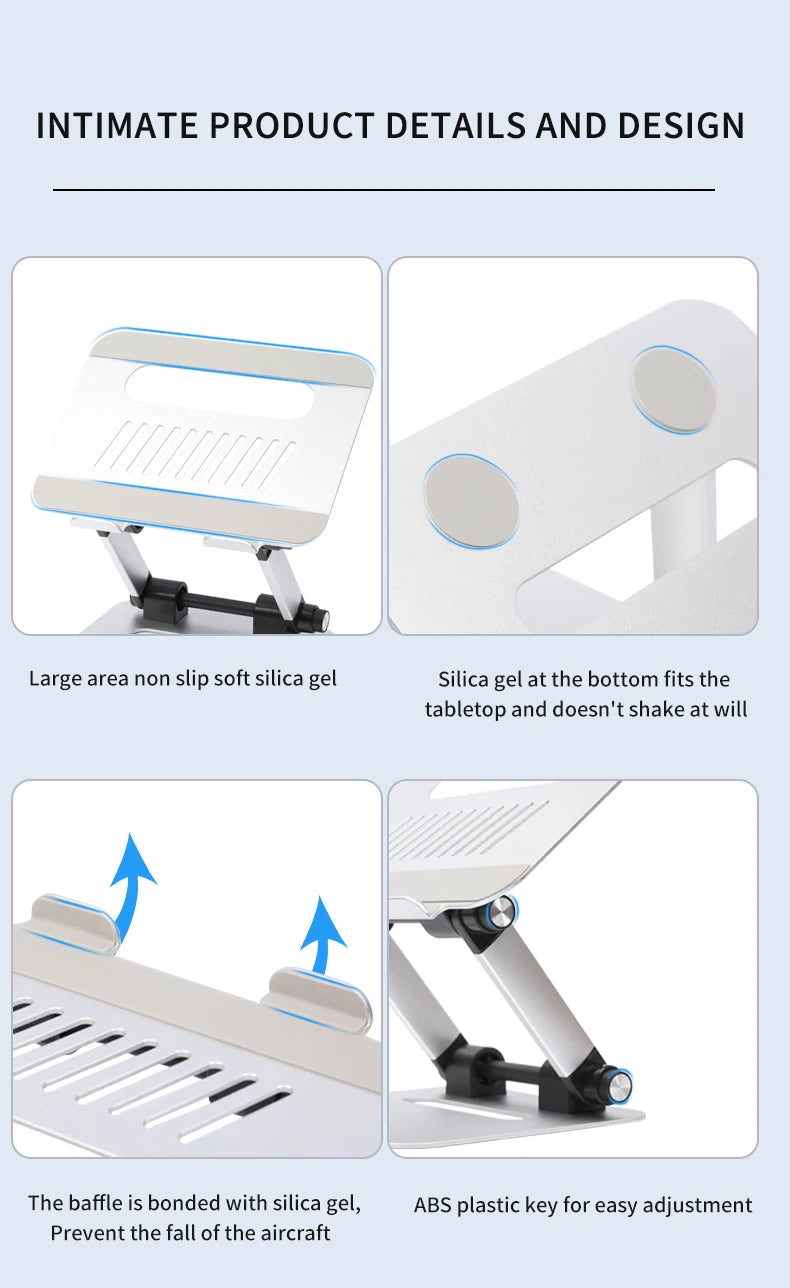 INTIMATE PRODUCT DETAILS AND DESIGN

Large area non slip soft silica gel

Silica gel at the bottom fits the tabletop and doesn't shake at will

The baffle is bonded with silica gel, Prevent the fall of the aircraft

ABS plastic key for easy adjustment